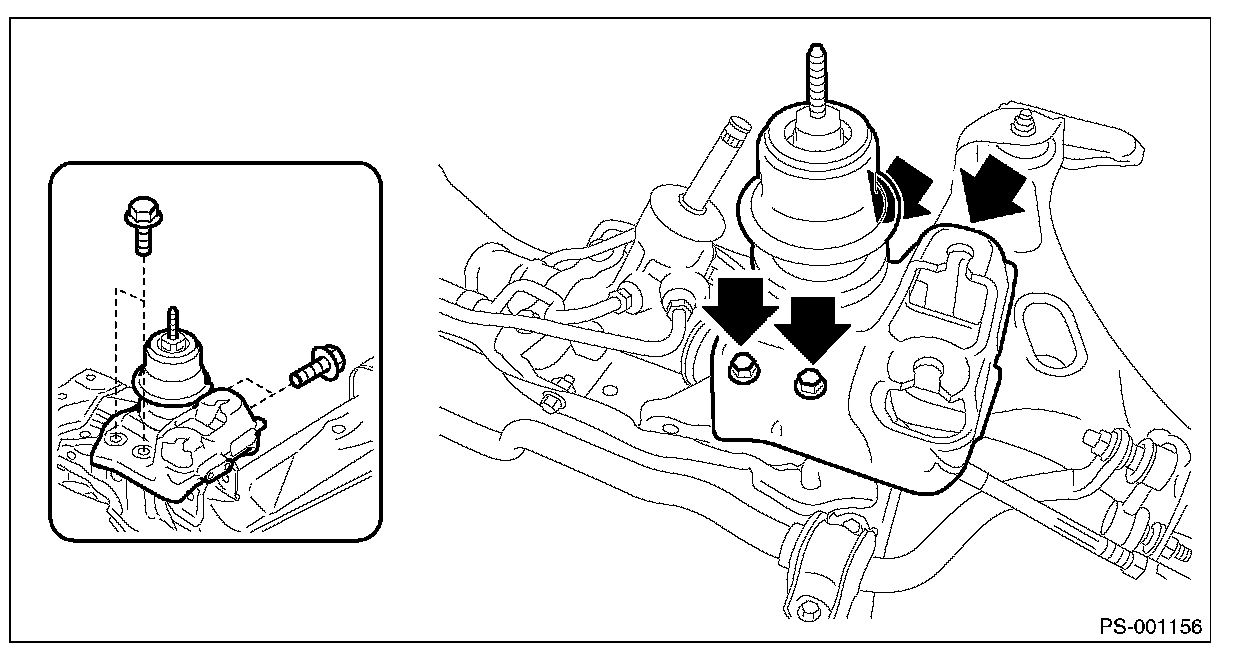 PS-001156