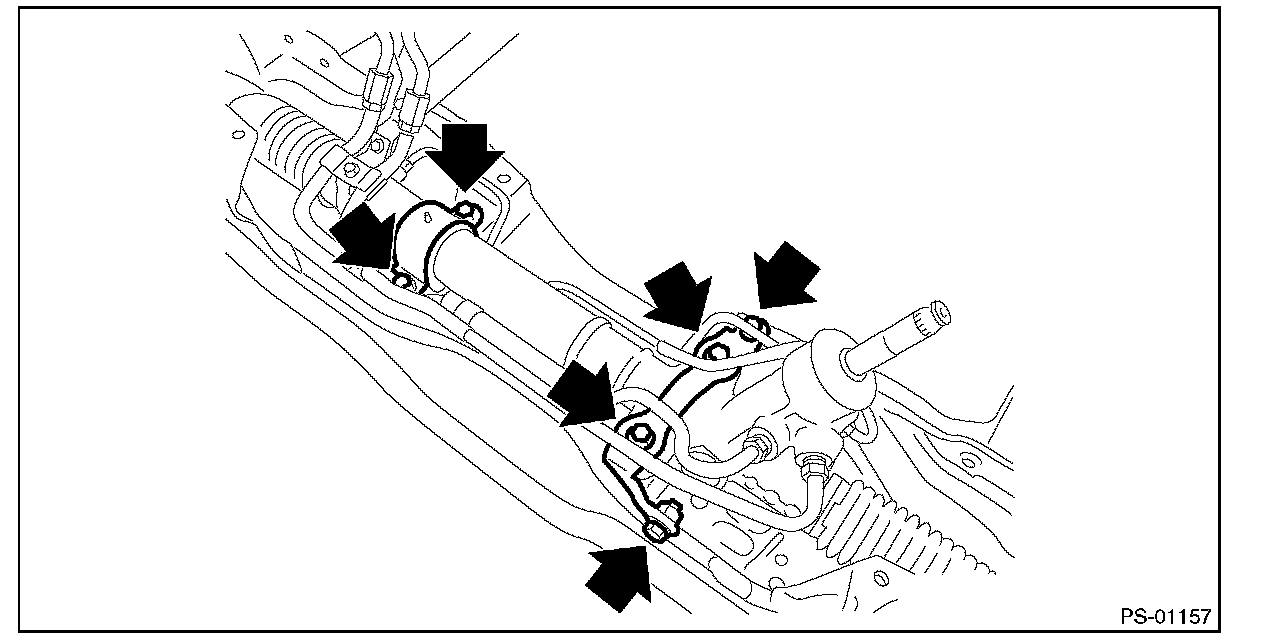 PS-01157