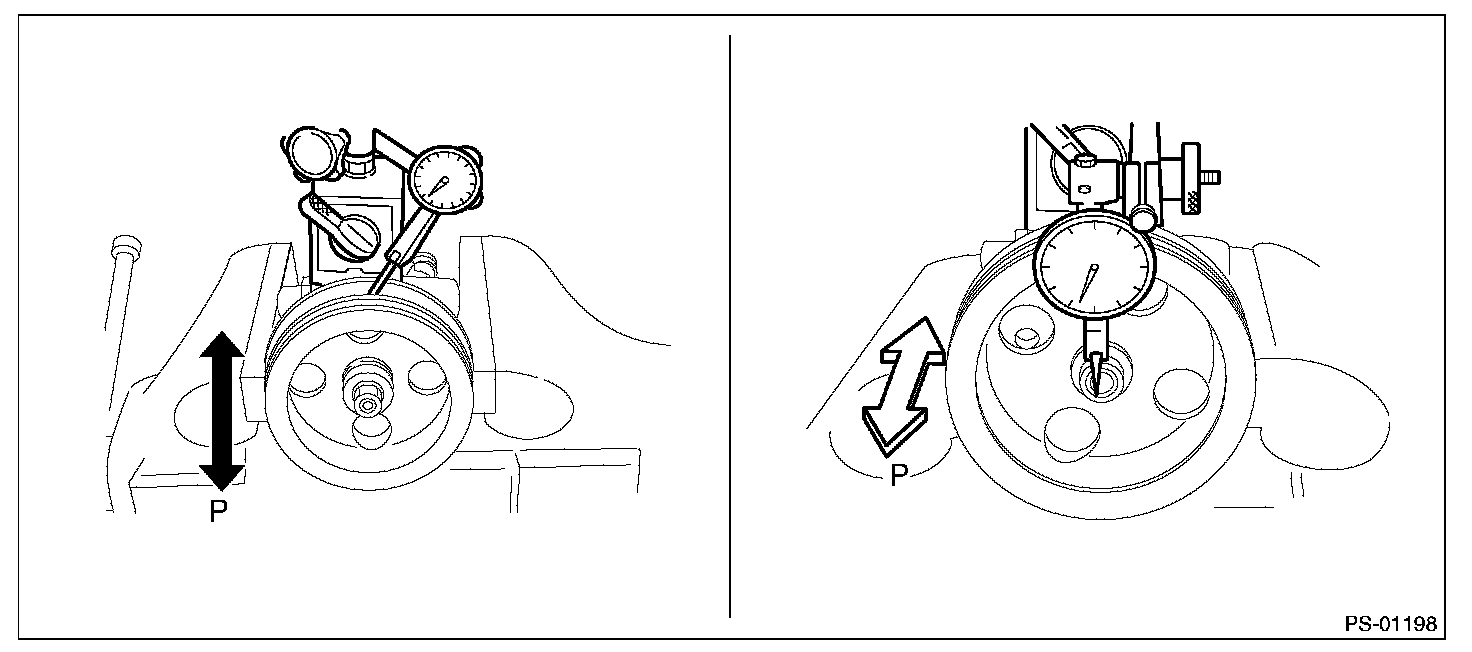 P

P

PS-01198