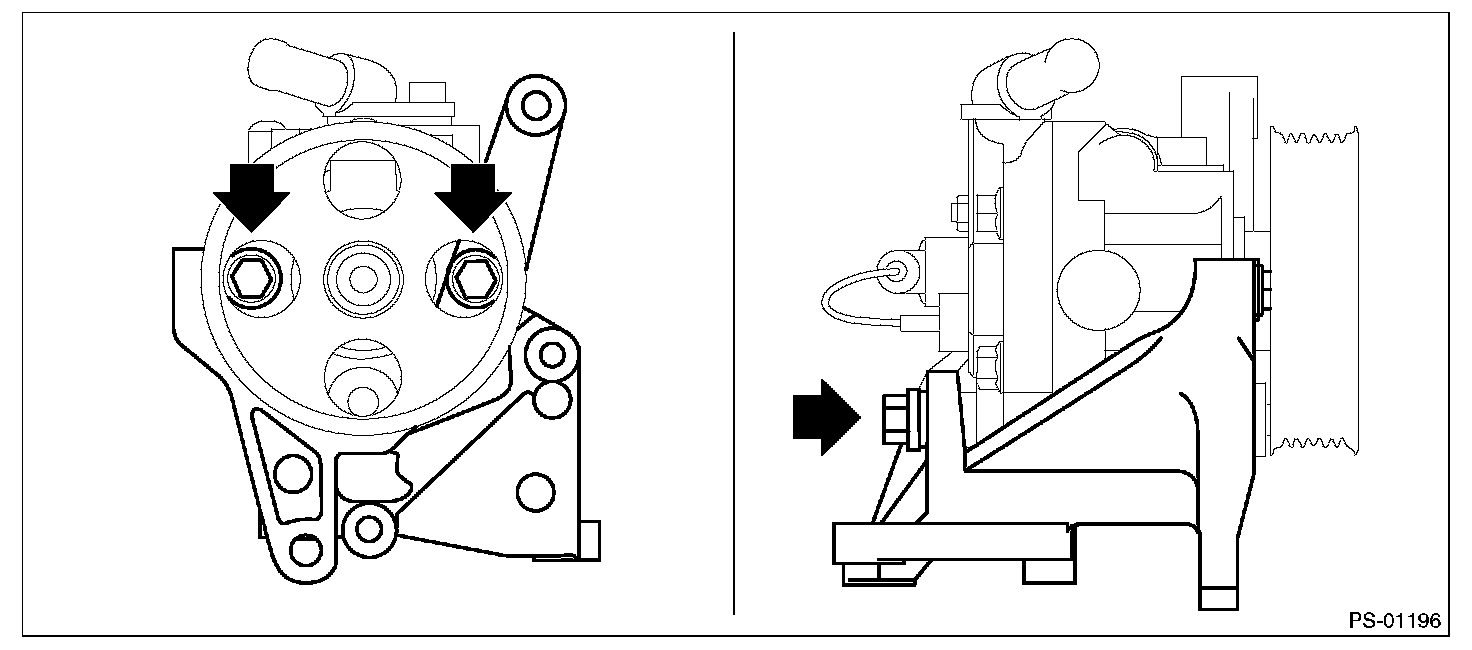 PS-01196