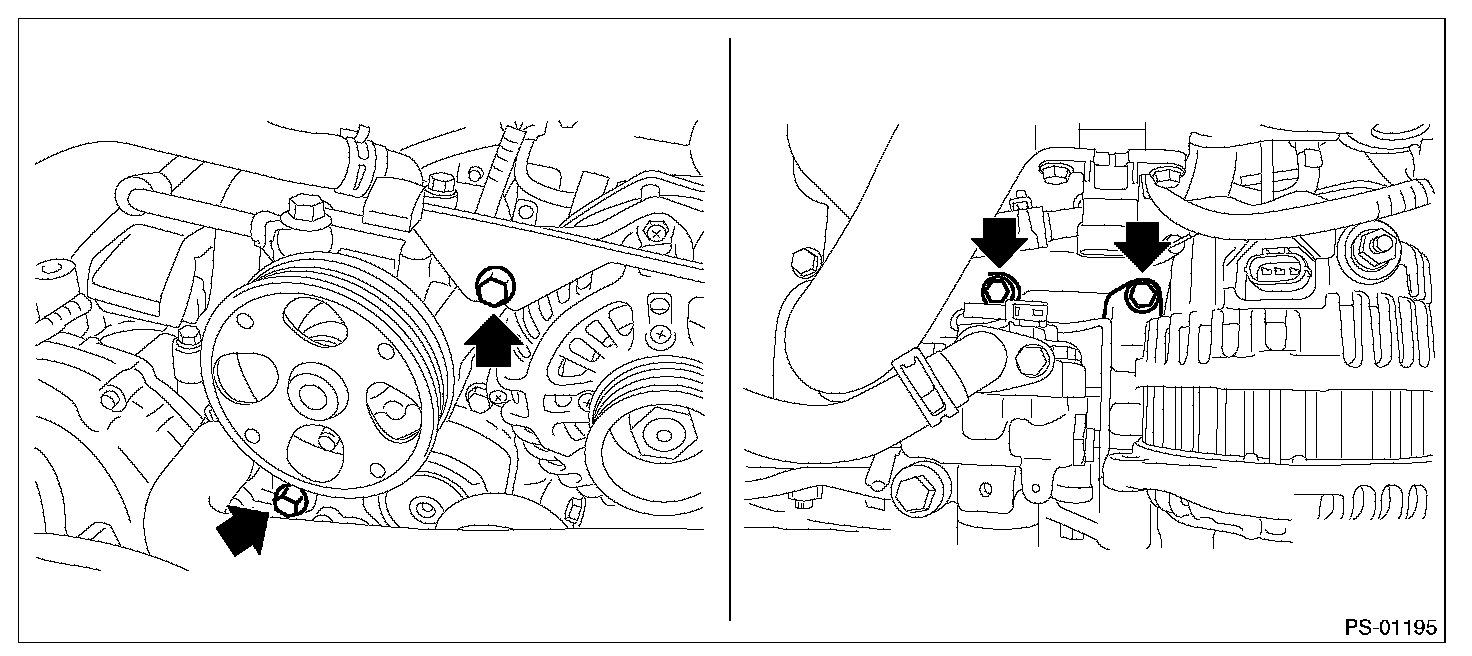 PS-01195