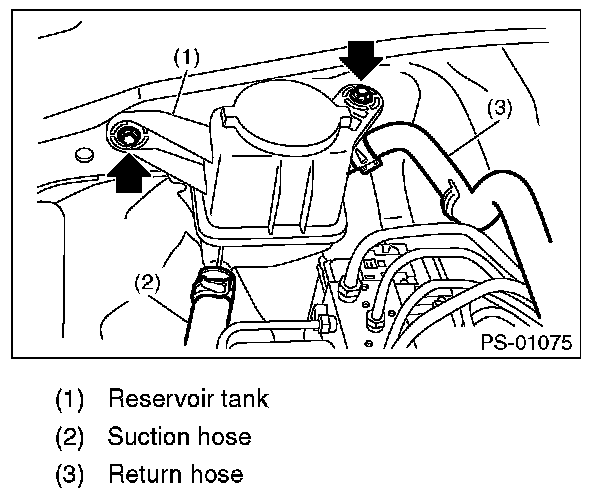 (1)
(3)
(2)
PS-01075

(1) Reservoir tank
(2) Suction hose
(3) Return hose