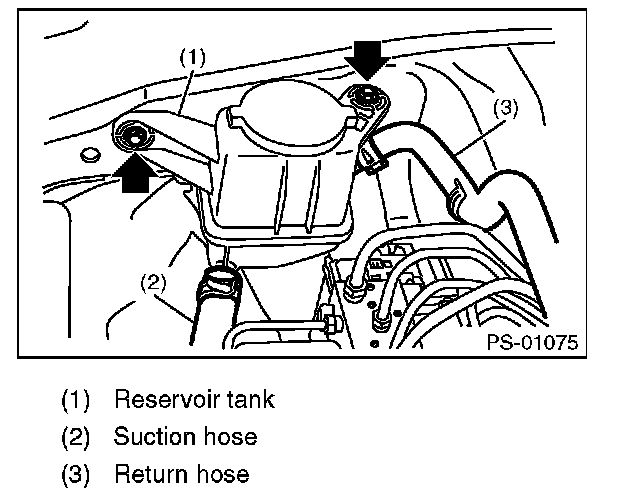 (1)
(3)
(2)
PS-01075

(1) Reservoir tank
(2) Suction hose
(3) Return hose