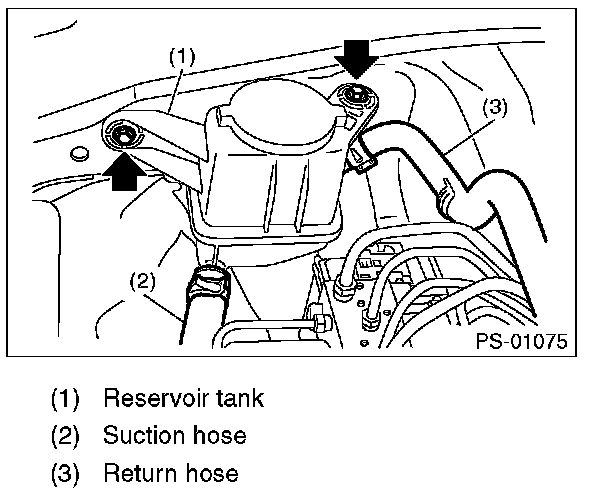 (1)
(3)
(2)
PS-01075

(1) Reservoir tank
(2) Suction hose
(3) Return hose