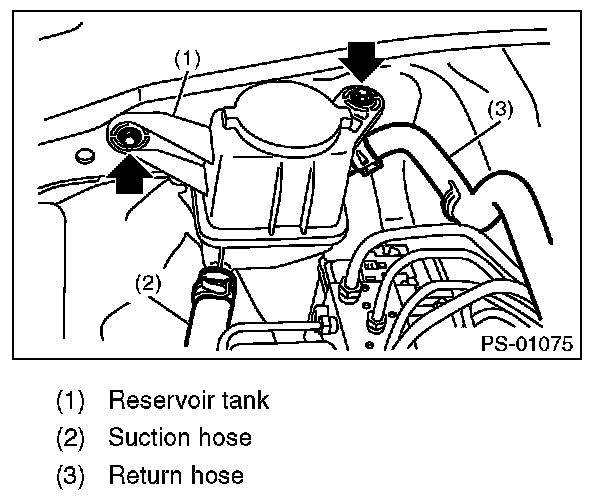 (1)
(3)
(2)
PS-01075

(1) Reservoir tank
(2) Suction hose
(3) Return hose