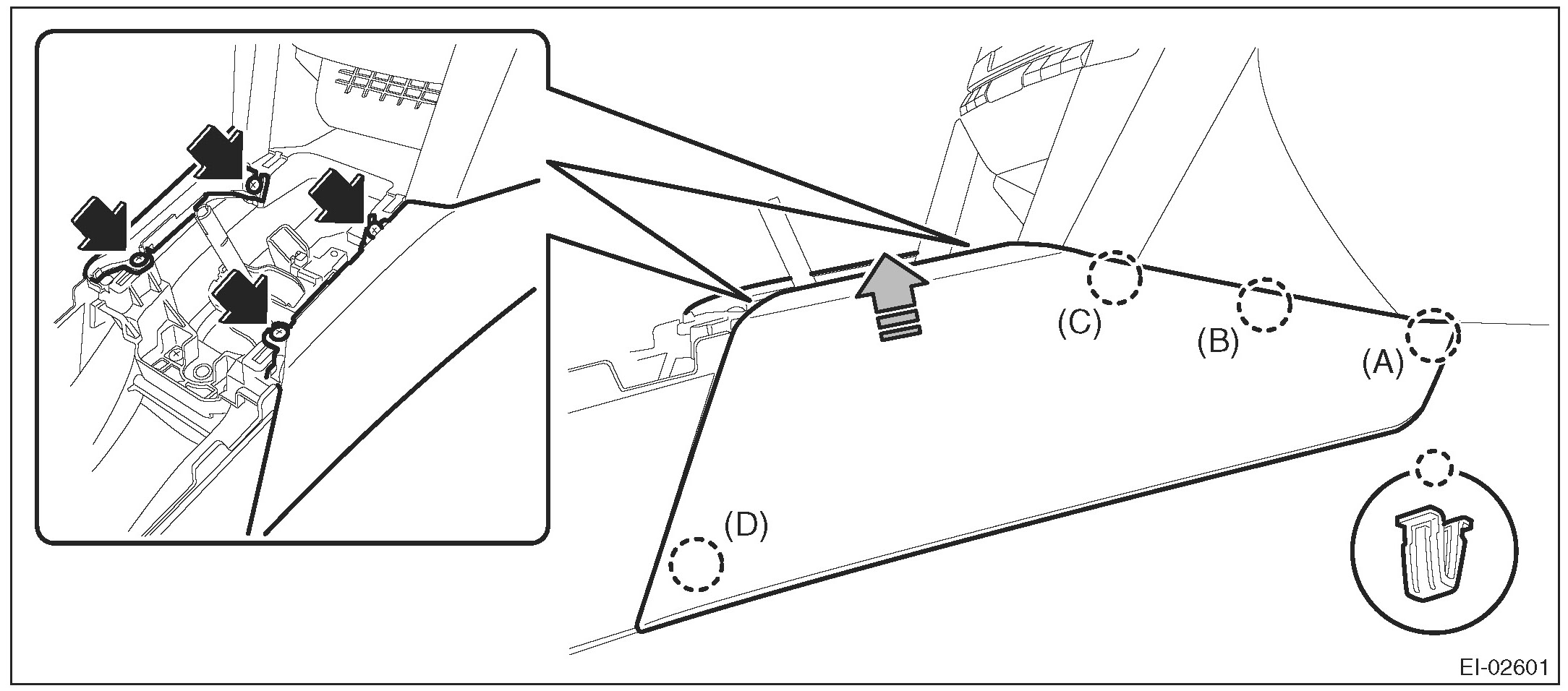 (C)
(B)
(A)
(D)
EI-02601