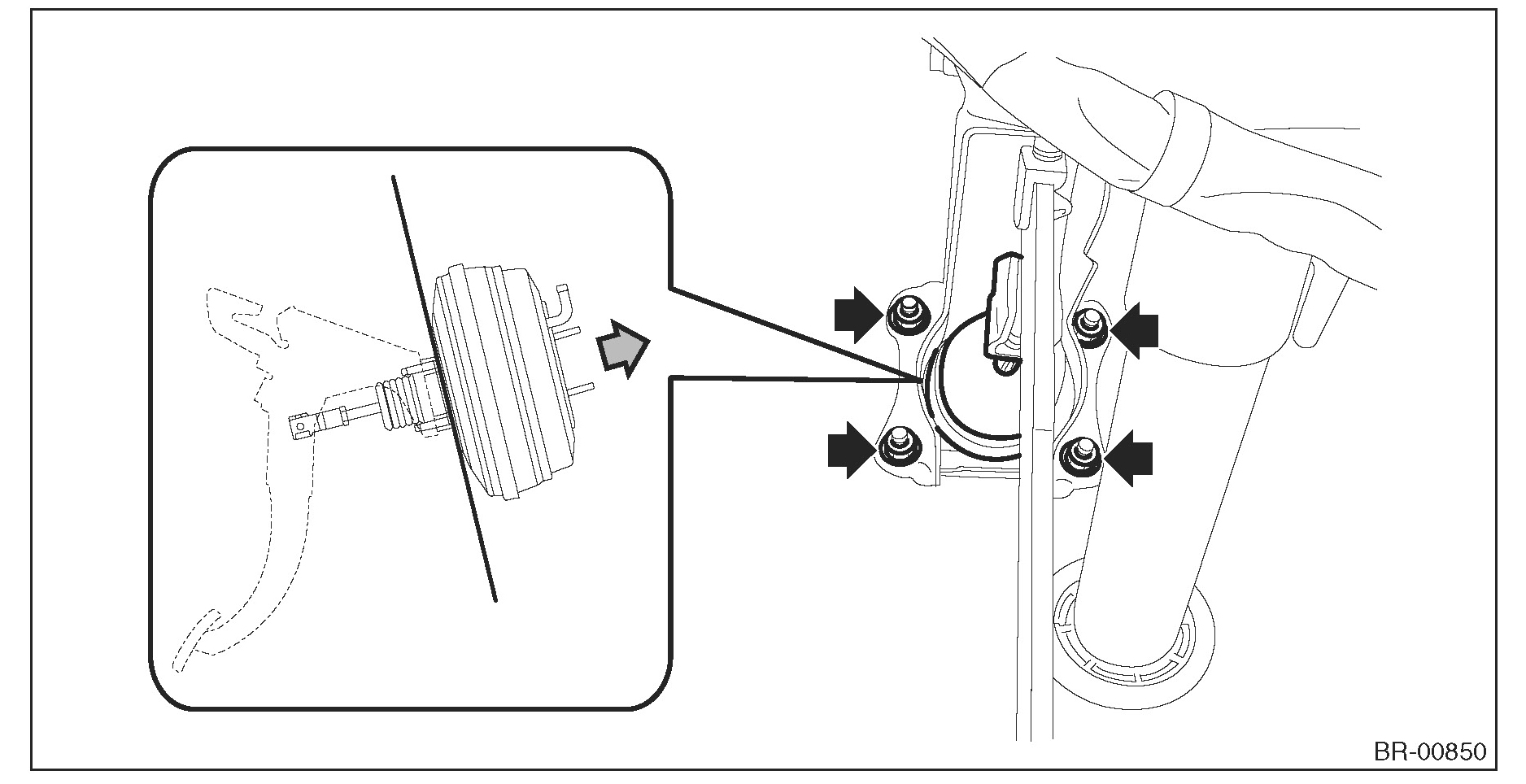 BR-00850