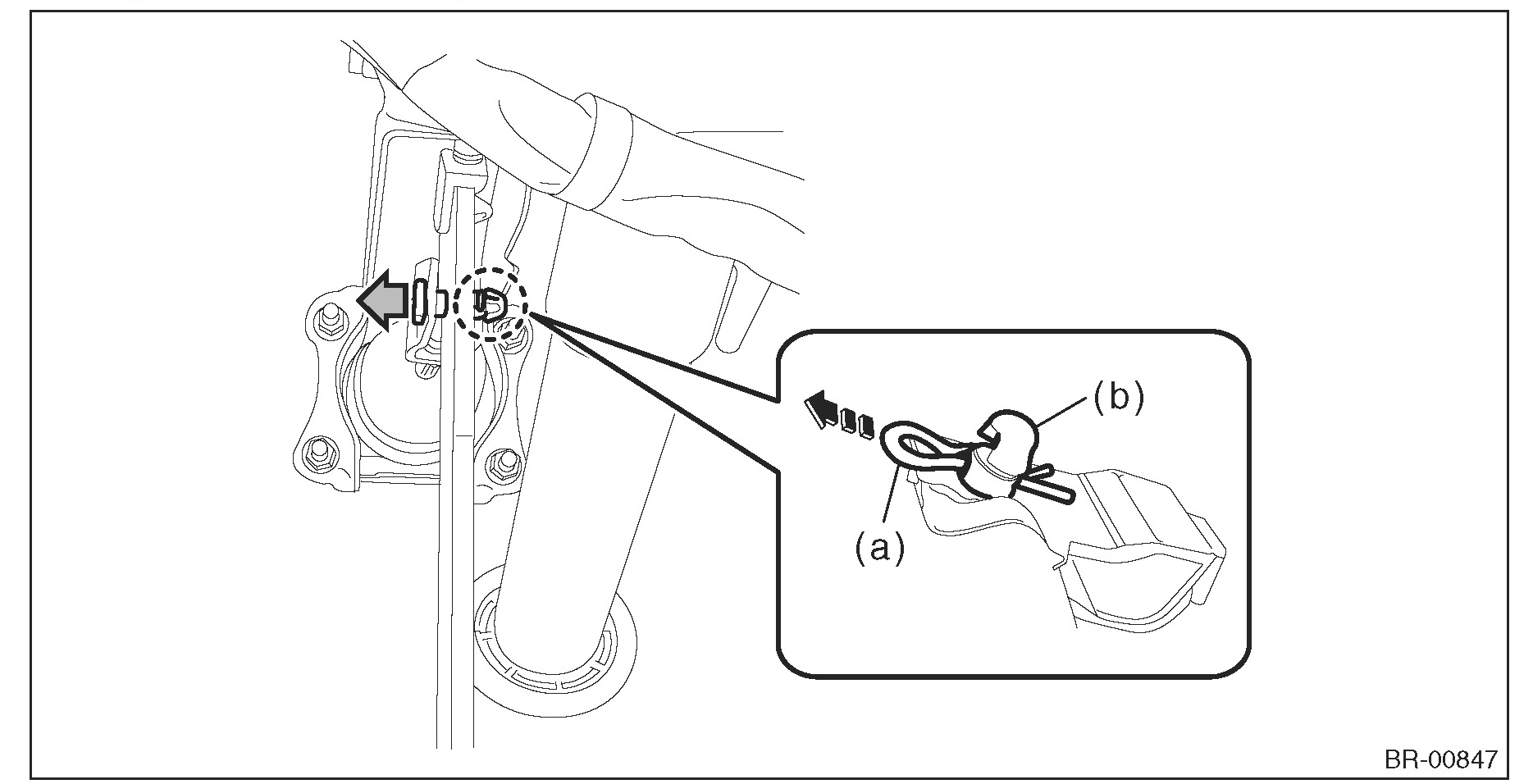 (b)

(a)

BR-00847