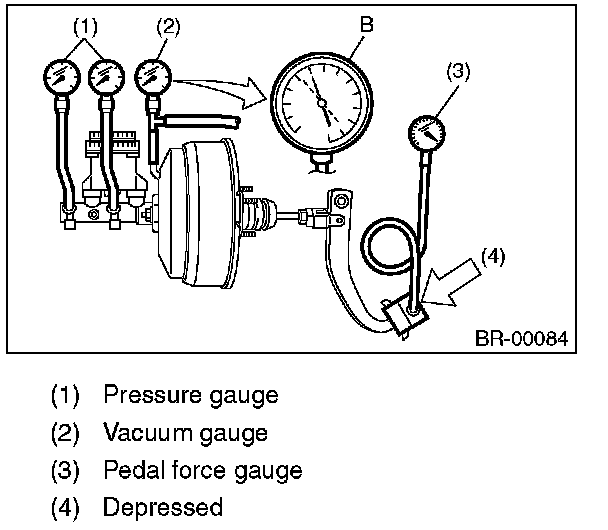 (1) (2) B (3) (4)

BR-00084

(1) Pressure gauge

(2) Vacuum gauge

(3) Pedal force gauge

(4) Depressed