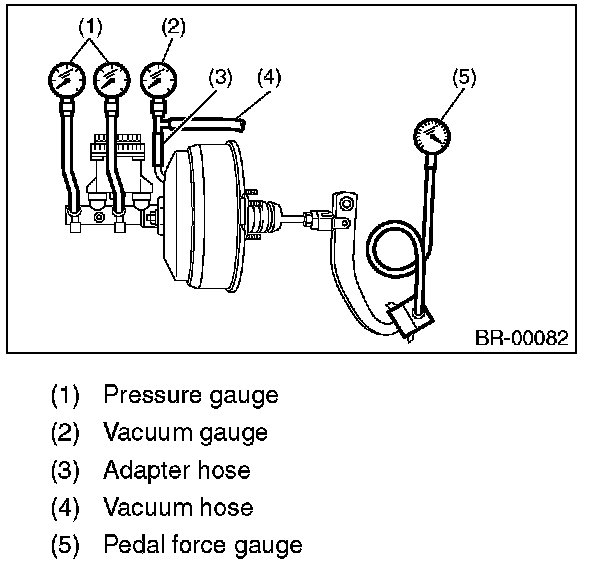 (1) (2) (3) (4) (5)

BR-00082

(1) Pressure gauge
(2) Vacuum gauge
(3) Adapter hose
(4) Vacuum hose
(5) Pedal force gauge