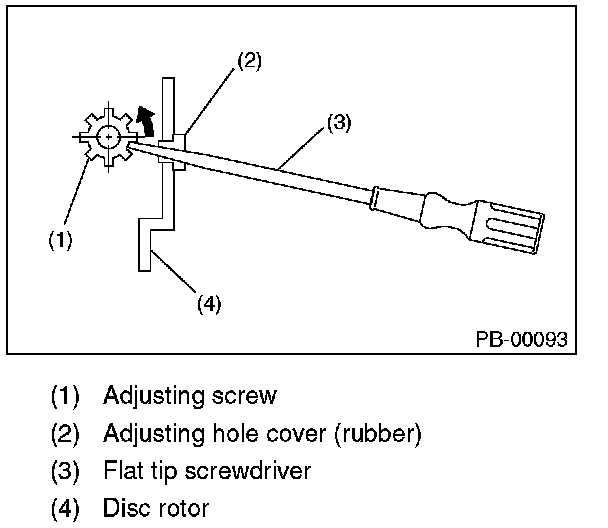 (2)
(3)
(1)
(4)
PB-00093

(1) Adjusting screw
(2) Adjusting hole cover (rubber)
(3) Flat tip screwdriver
(4) Disc rotor