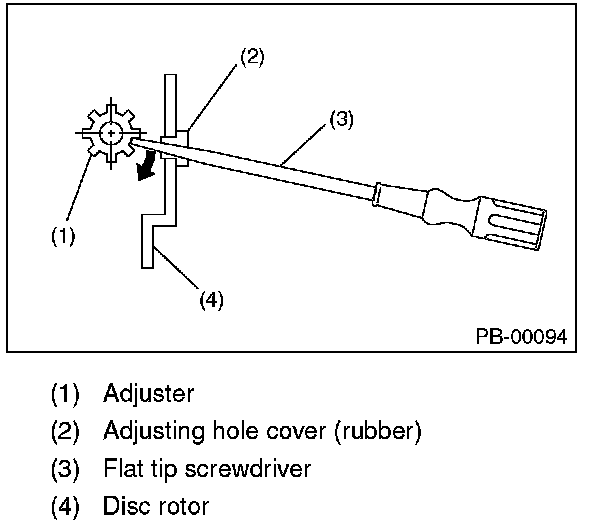 (2)
(3)
(1)
(4)
PB-00094

(1) Adjuster
(2) Adjusting hole cover (rubber)
(3) Flat tip screwdriver
(4) Disc rotor