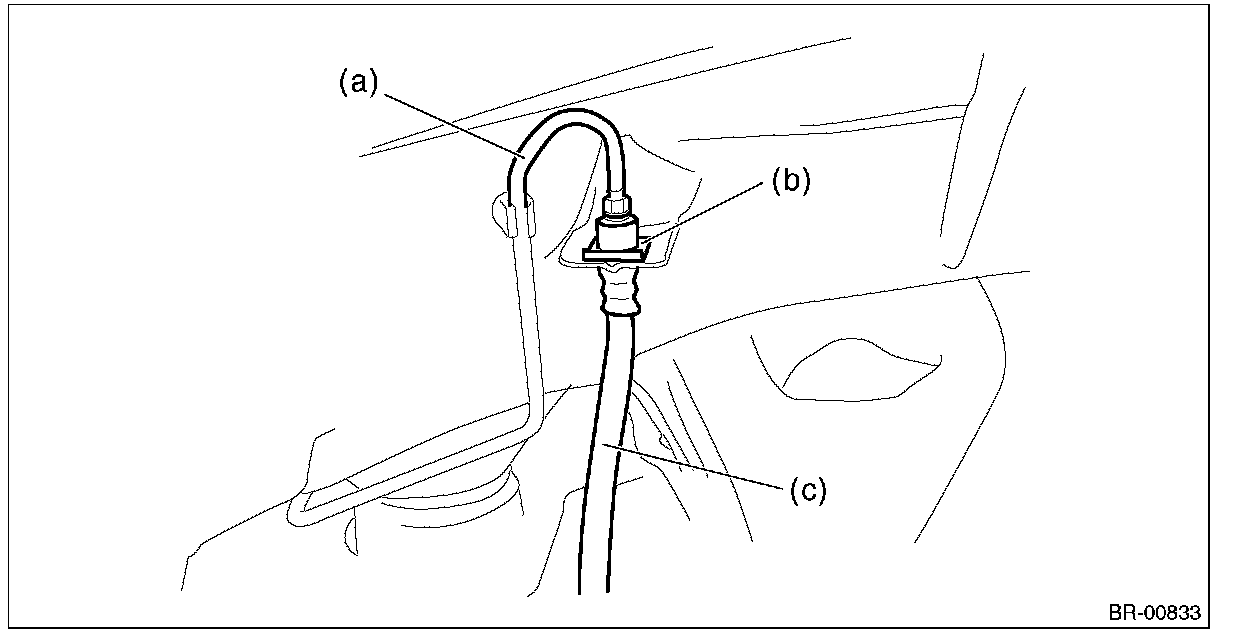 (a)
(b)
(c)
BR-00833