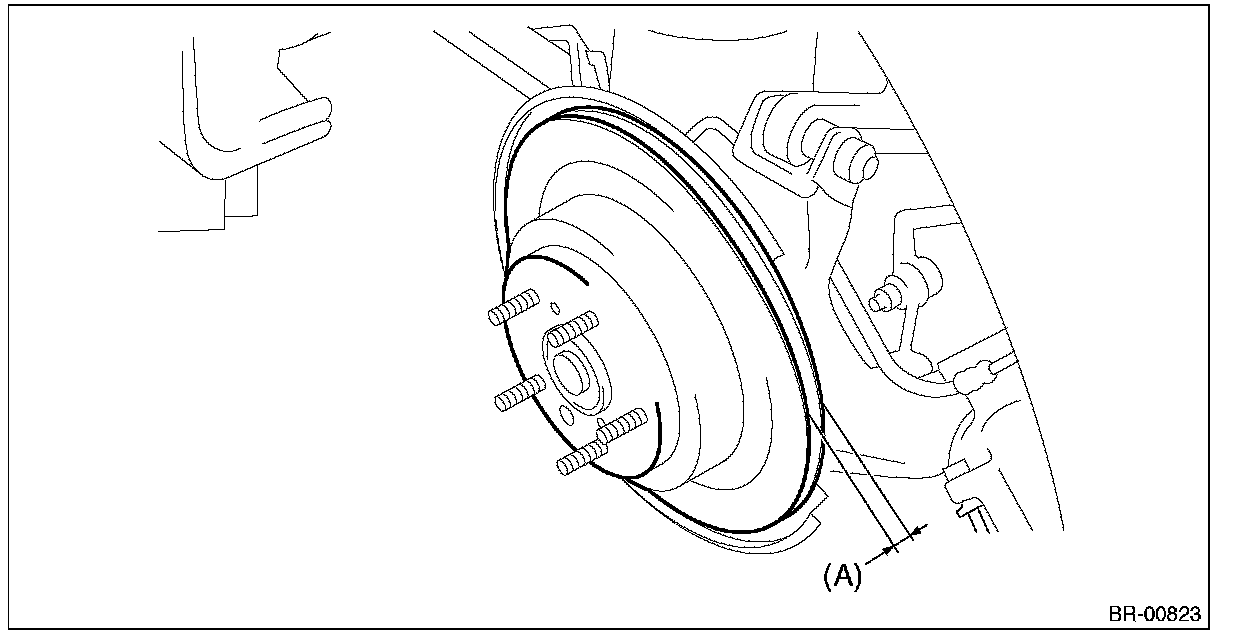 (A)

BR-00823