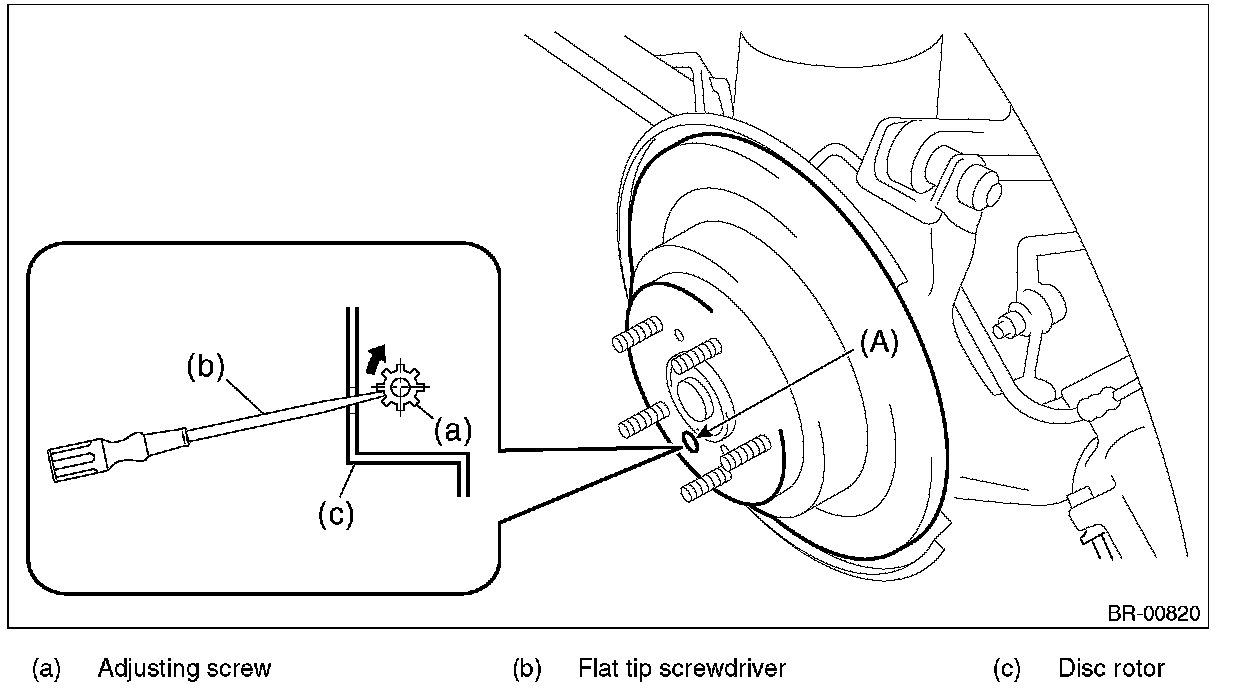 (b)
(a)
(c)
(A)
BR-00820

(a) Adjusting screw (b) Flat tip screwdriver (c) Disc rotor