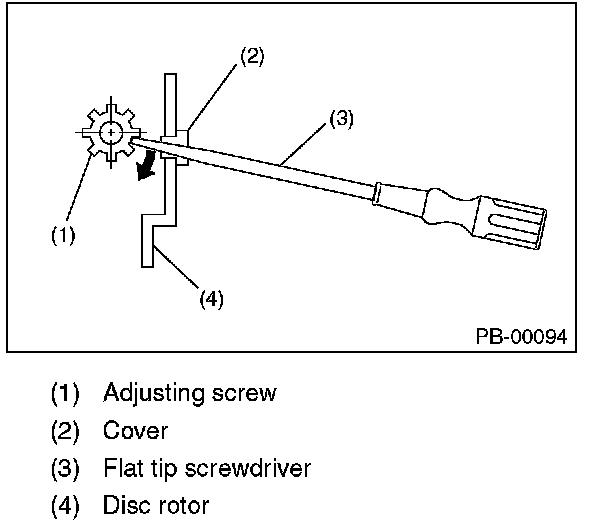 (2)
(3)
(1)
(4)
PB-00094

(1) Adjusting screw
(2) Cover
(3) Flat tip screwdriver
(4) Disc rotor