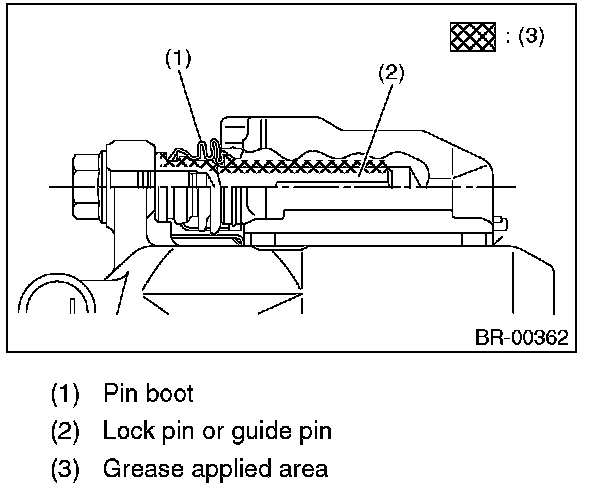 : (3)

(1)

(2)

BR-00362

(1) Pin boot
(2) Lock pin or guide pin
(3) Grease applied area