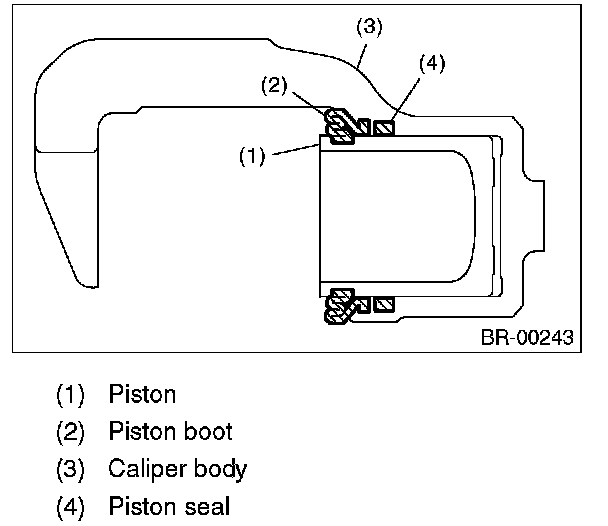 (3)
(4)
(2)
(1)
BR-00243

(1) Piston
(2) Piston boot
(3) Caliper body
(4) Piston seal