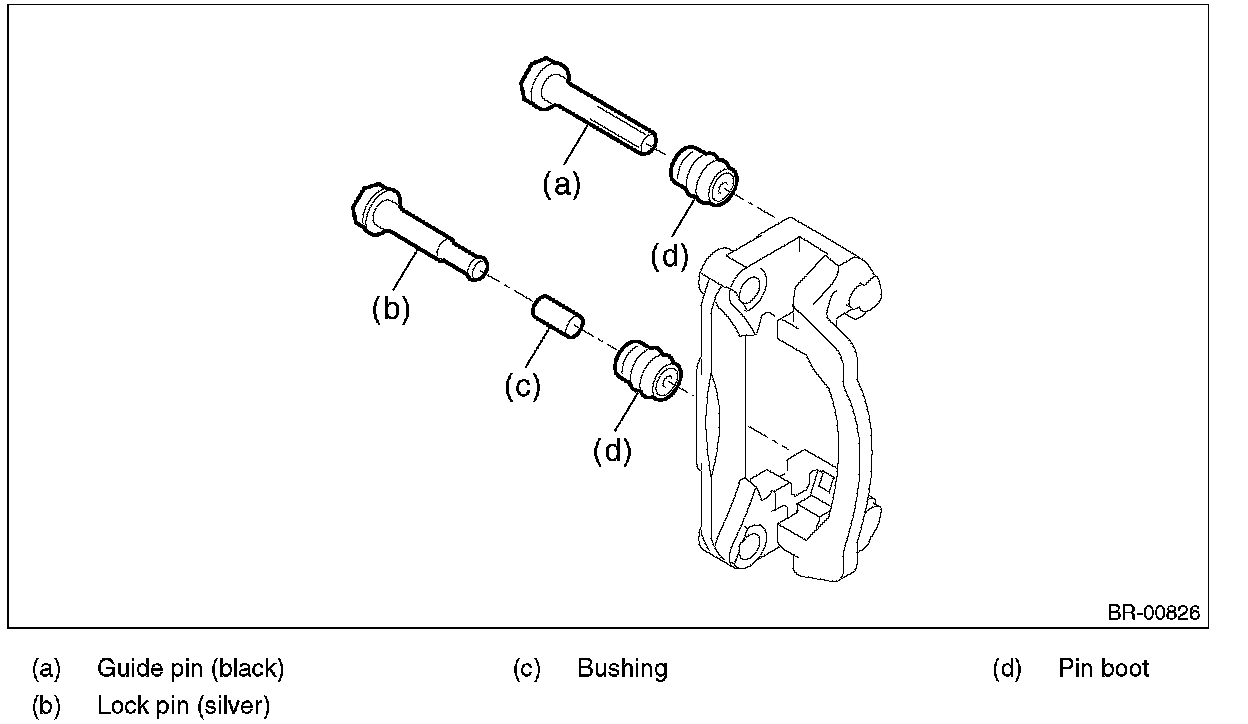 (a)

(d)

(b)

(c)

(d)

BR-00826

(a) Guide pin (black)
(b) Lock pin (silver)

(c) Bushing

(d) Pin boot