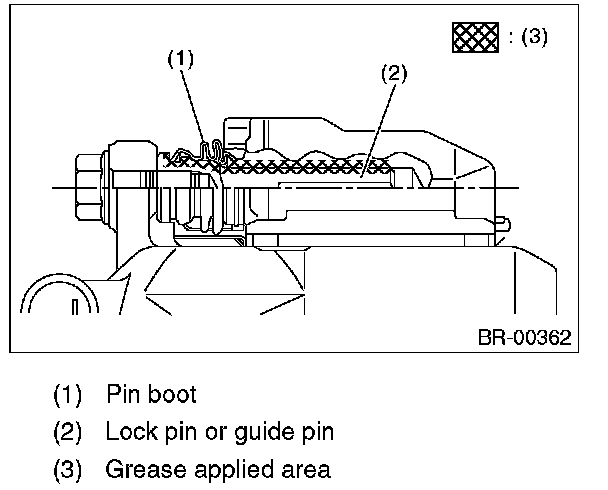 : (3)

(1)

(2)

BR-00362

(1) Pin boot

(2) Lock pin or guide pin

(3) Grease applied area