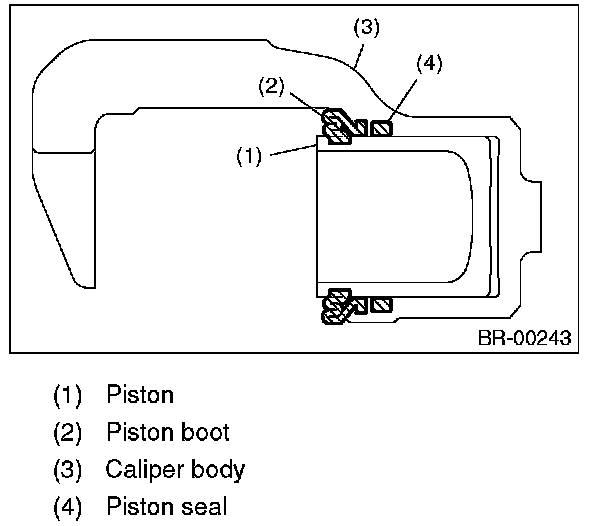 (3)
(4)
(2)
(1)
BR-00243

(1) Piston
(2) Piston boot
(3) Caliper body
(4) Piston seal