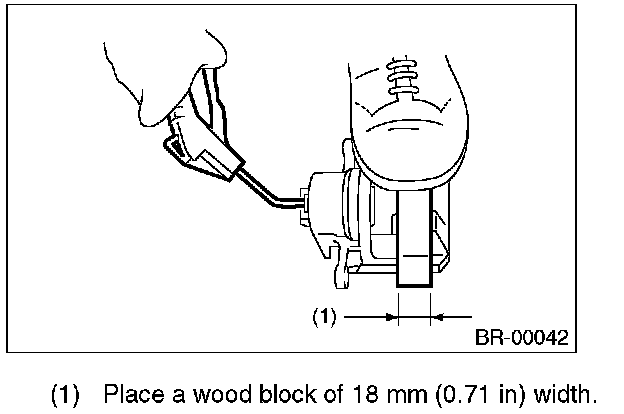 (1)

BR-00042

(1) Place a wood block of 18 mm (0.71 in) width.