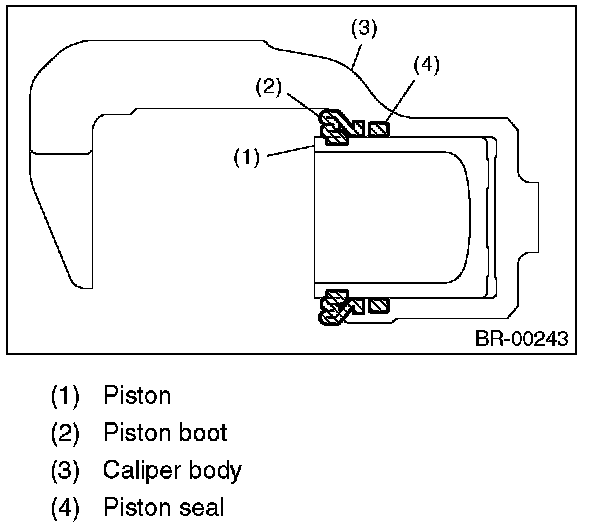 (3)
(4)
(2)
(1)
BR-00243

(1) Piston
(2) Piston boot
(3) Caliper body
(4) Piston seal