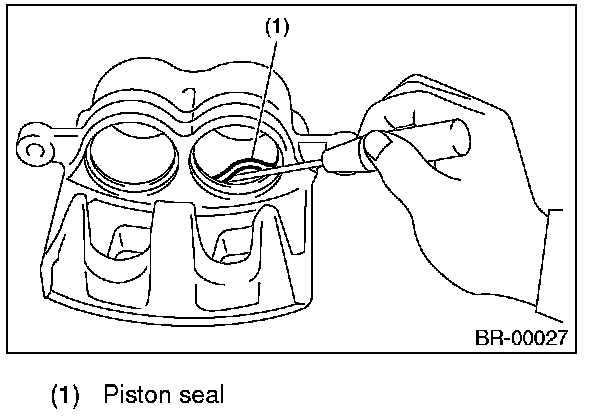 (1)

BR-00027

(1) Piston seal