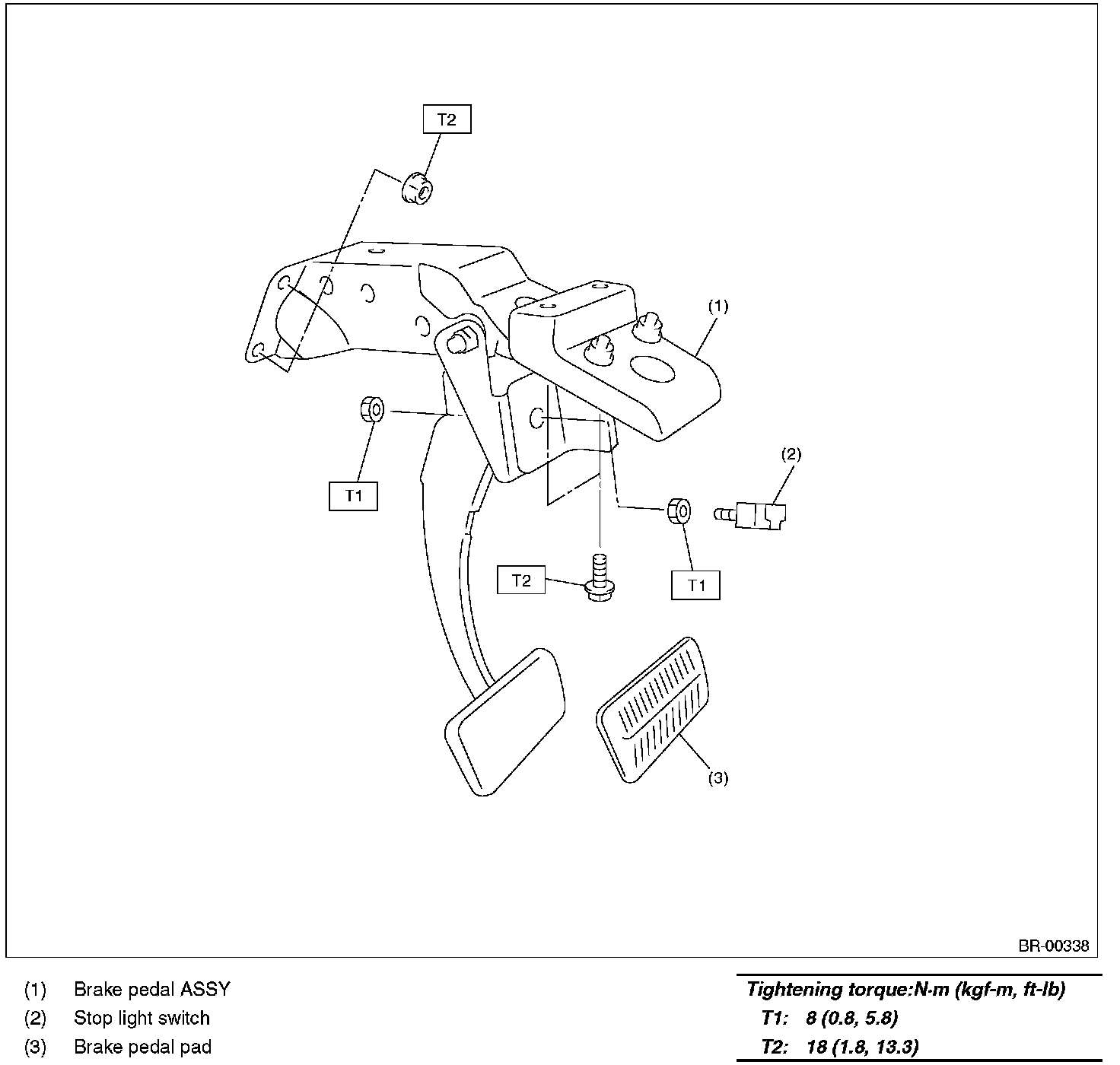 T2

(1)

T1

(2)

T2

T1

(3)

BR-00338

(1) Brake pedal ASSY
(2) Stop light switch
(3) Brake pedal pad

Tightening torque:N·m (kgf-m, ft-lb)
T1: 8 (0.8, 5.8)
T2: 18 (1.8, 13.3)