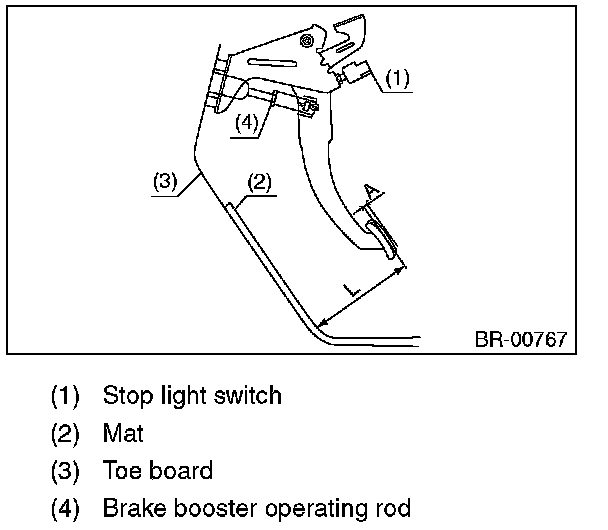 (1)
(4)
(3)
(2)
A
L
BR-00767

(1) Stop light switch
(2) Mat
(3) Toe board
(4) Brake booster operating rod