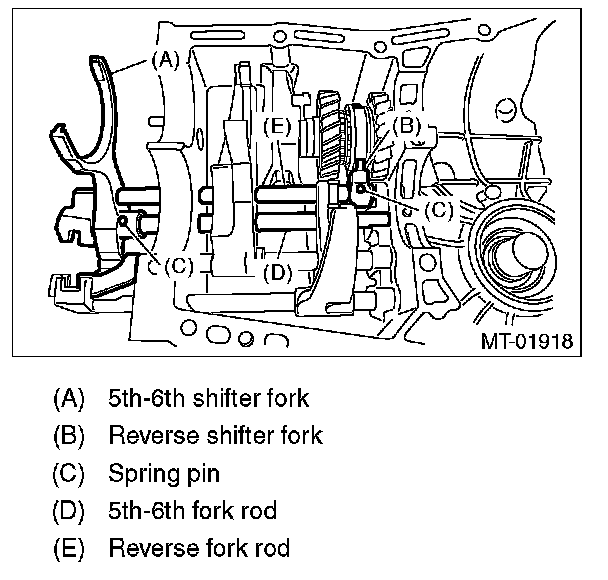 (A)
(E)
(B)
(C)
(C)
(D)
MT-01918

(A) 5th-6th shifter fork
(B) Reverse shifter fork
(C) Spring pin
(D) 5th-6th fork rod
(E) Reverse fork rod