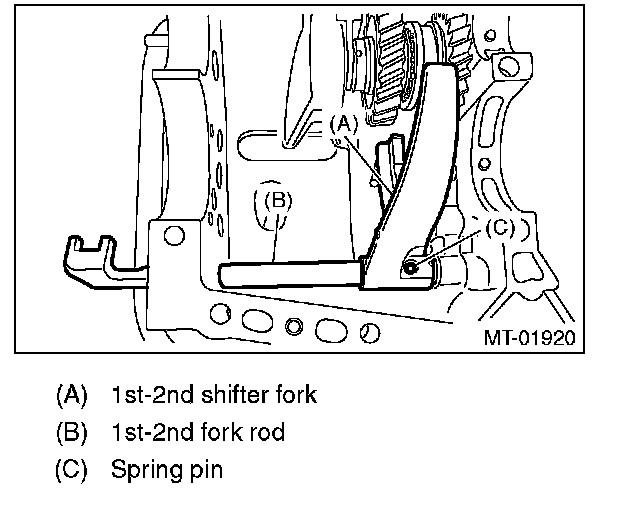 (A)

(B)

(C)

MT-01920

(A) 1st-2nd shifter fork

(B) 1st-2nd fork rod

(C) Spring pin