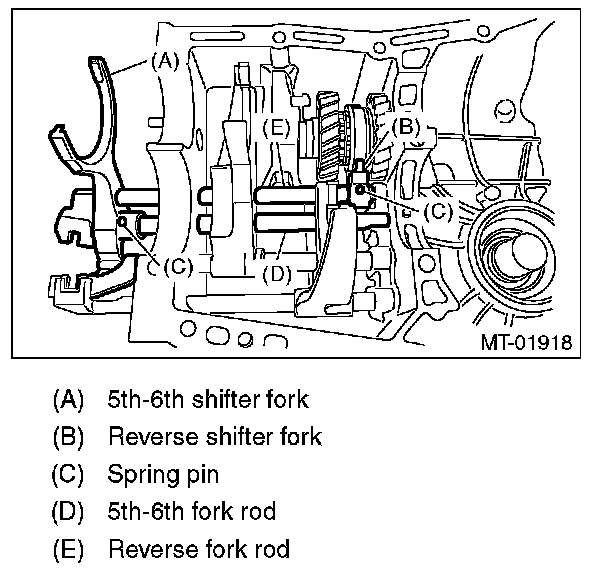 (A)
(E)
(B)
(C)
(C)
(D)
MT-01918

(A) 5th-6th shifter fork
(B) Reverse shifter fork
(C) Spring pin
(D) 5th-6th fork rod
(E) Reverse fork rod