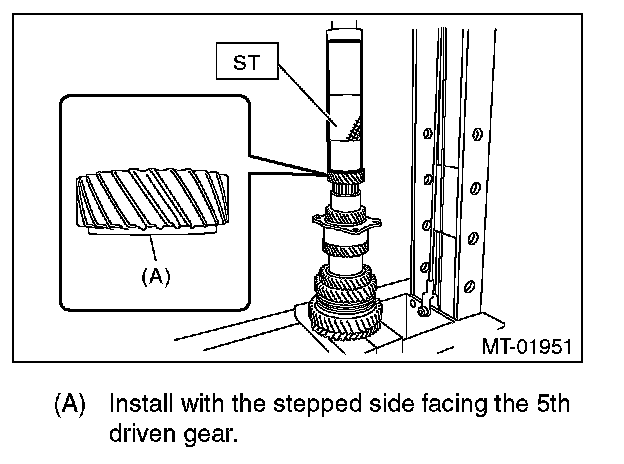 ST

(A)

MT-01951

(A) Install with the stepped side facing the 5th driven gear.