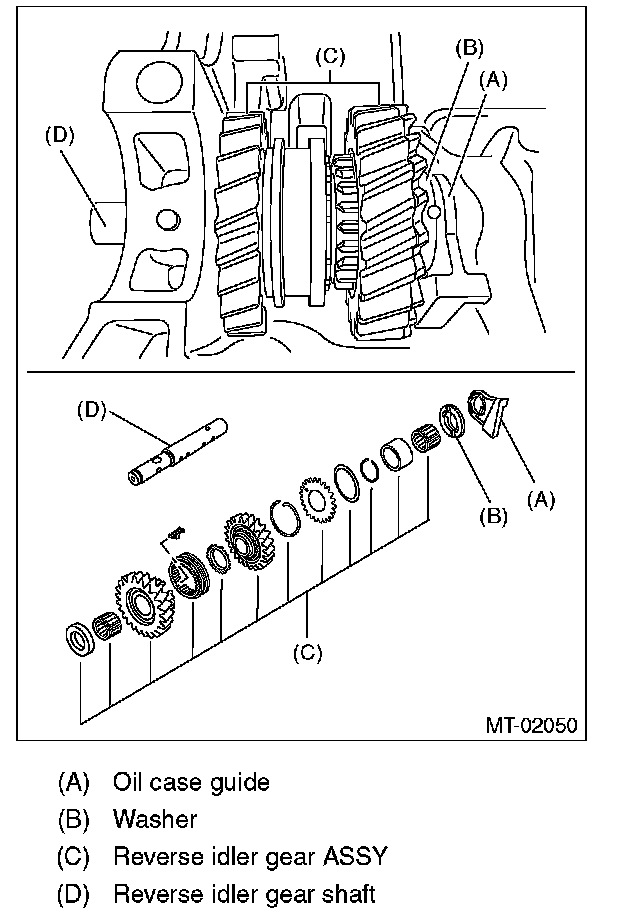 (C)
(B)
(A)
(D)
(D)
(A)
(B)
(C)
MT-02050

(A) Oil case guide
(B) Washer
(C) Reverse idler gear ASSY
(D) Reverse idler gear shaft