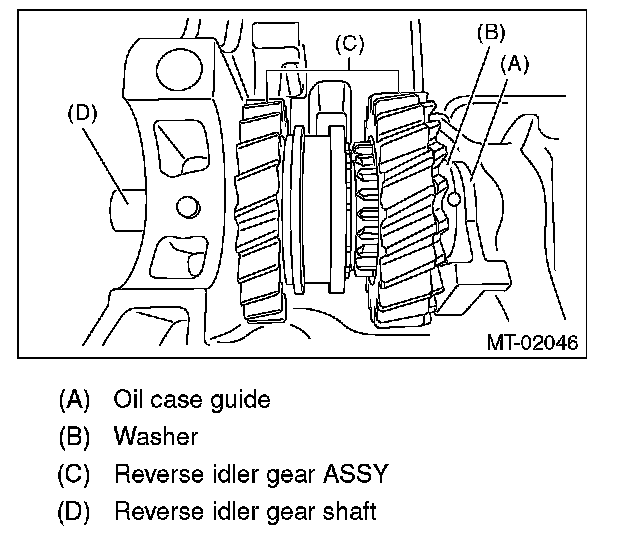 (C)
(B)
(A)
(D)
MT-02046

(A) Oil case guide
(B) Washer
(C) Reverse idler gear ASSY
(D) Reverse idler gear shaft