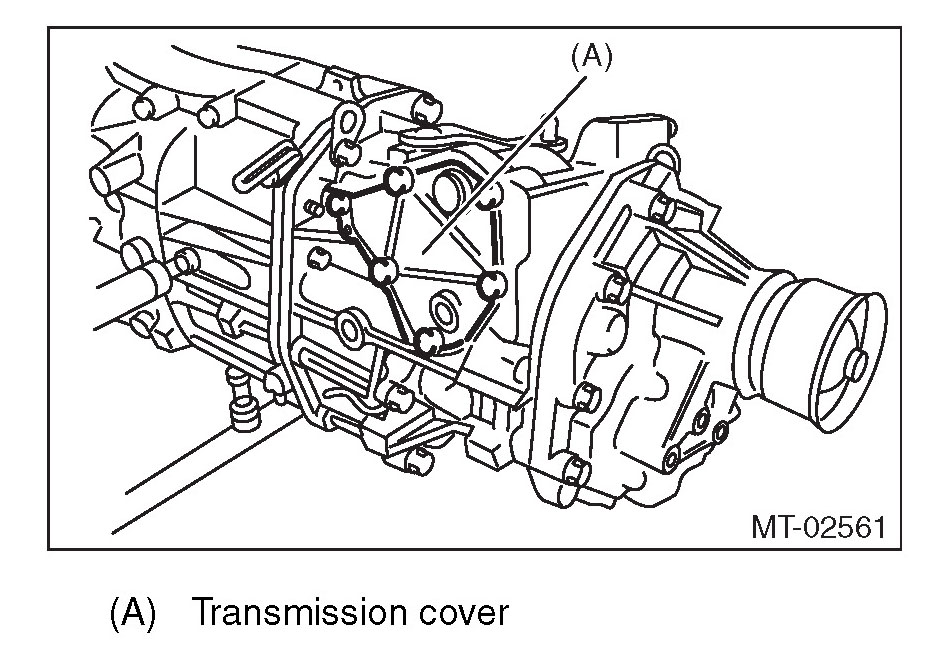 (A)

MT-02561

(A) Transmission cover