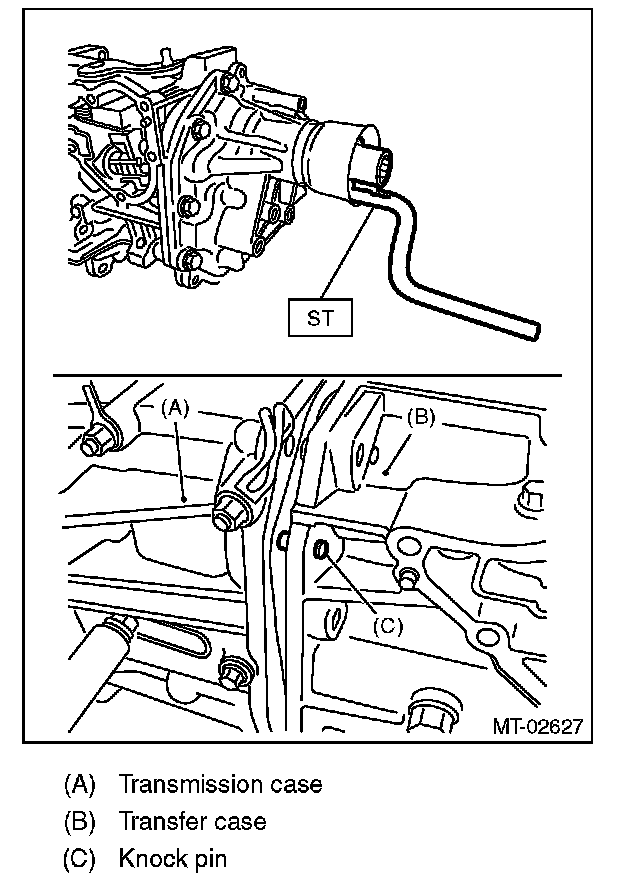 ST

(A)

(B)

(C)

MT-02627

(A) Transmission case

(B) Transfer case

(C) Knock pin