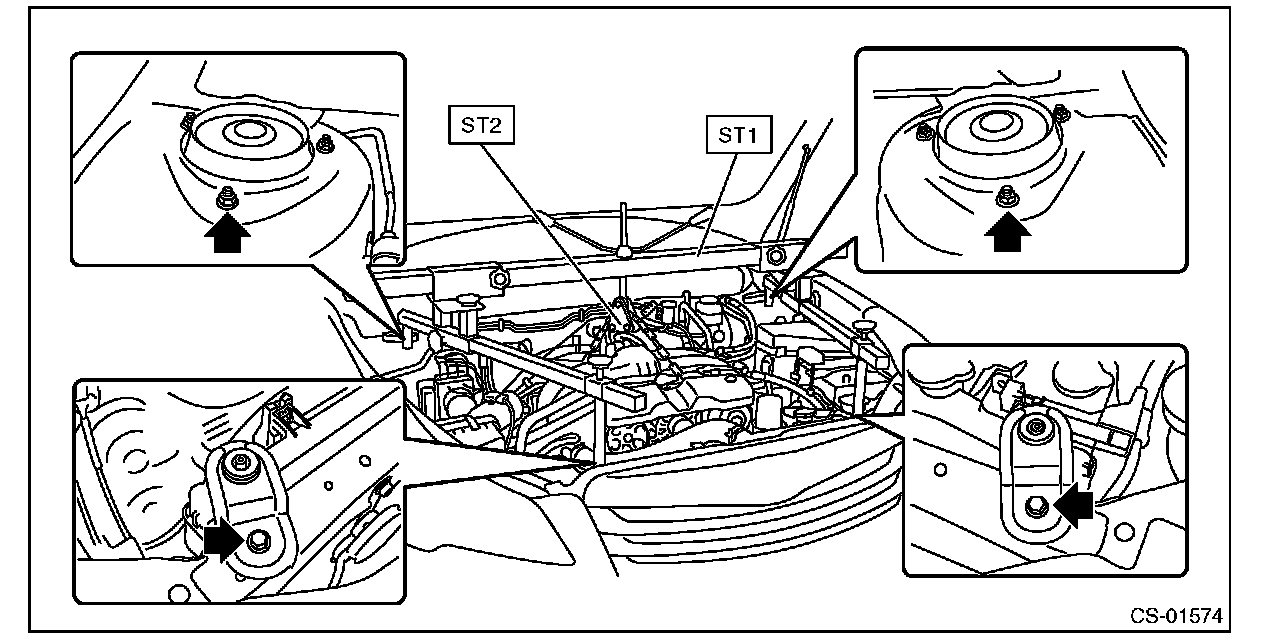 ST2
ST1
CS-01574