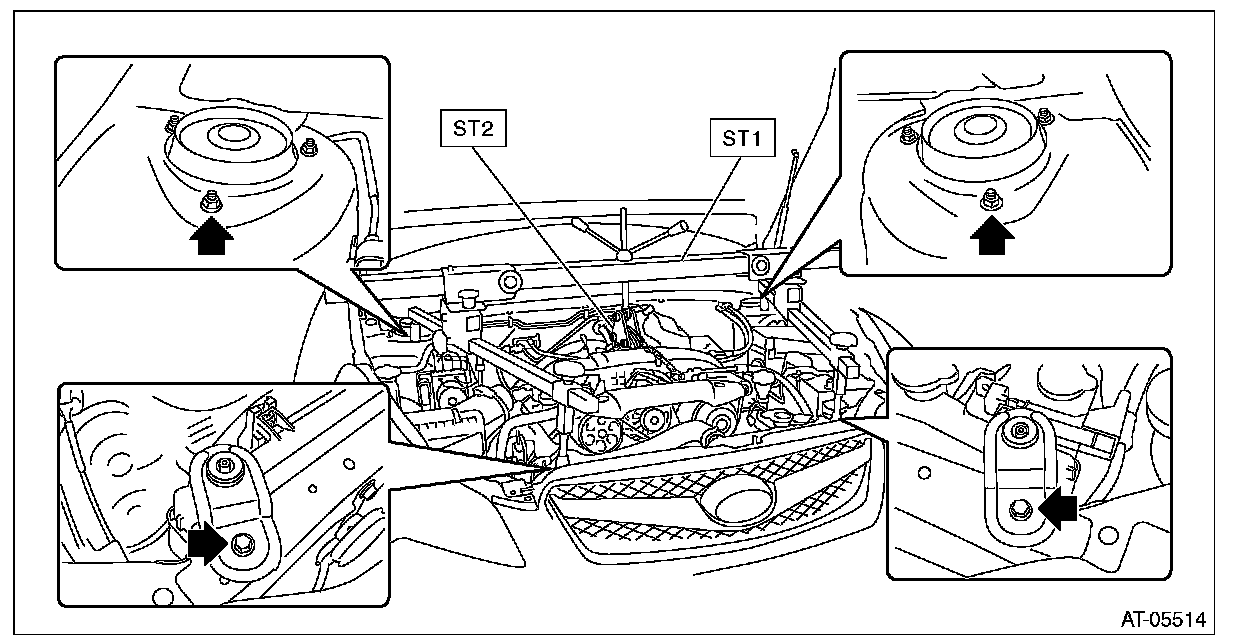 ST2
ST1
AT-05514