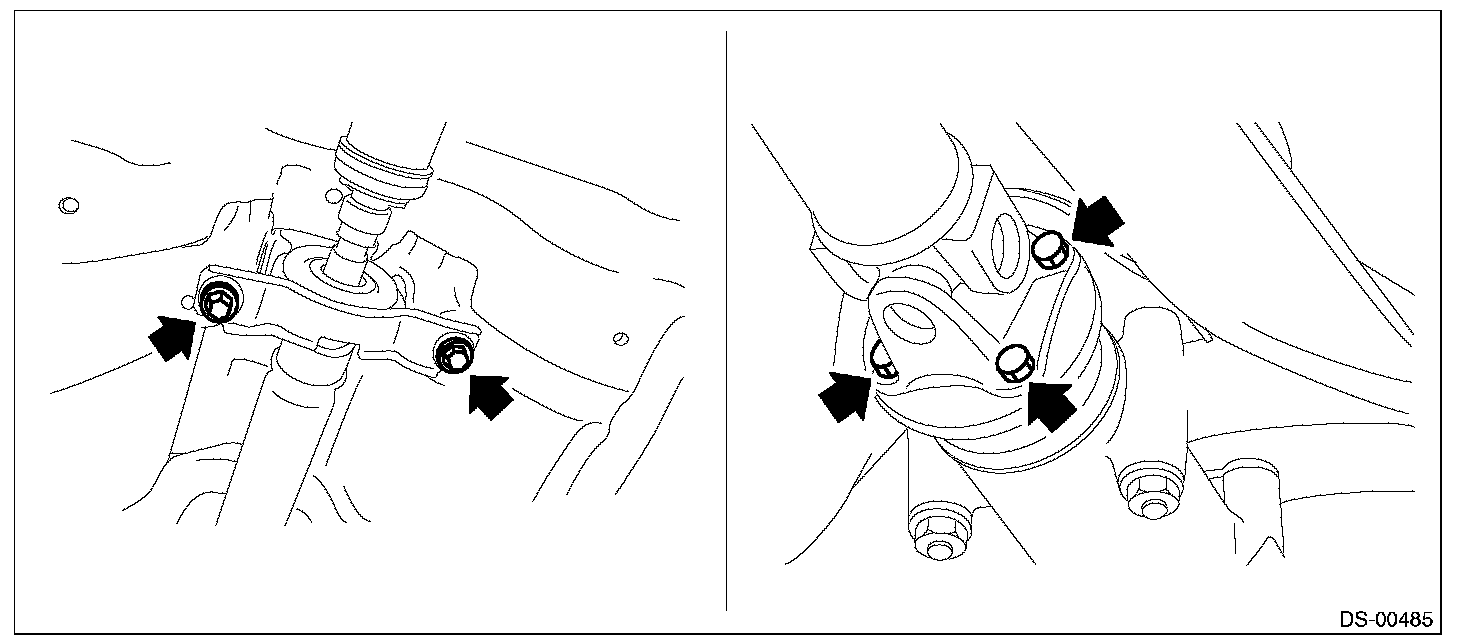 DS-00485