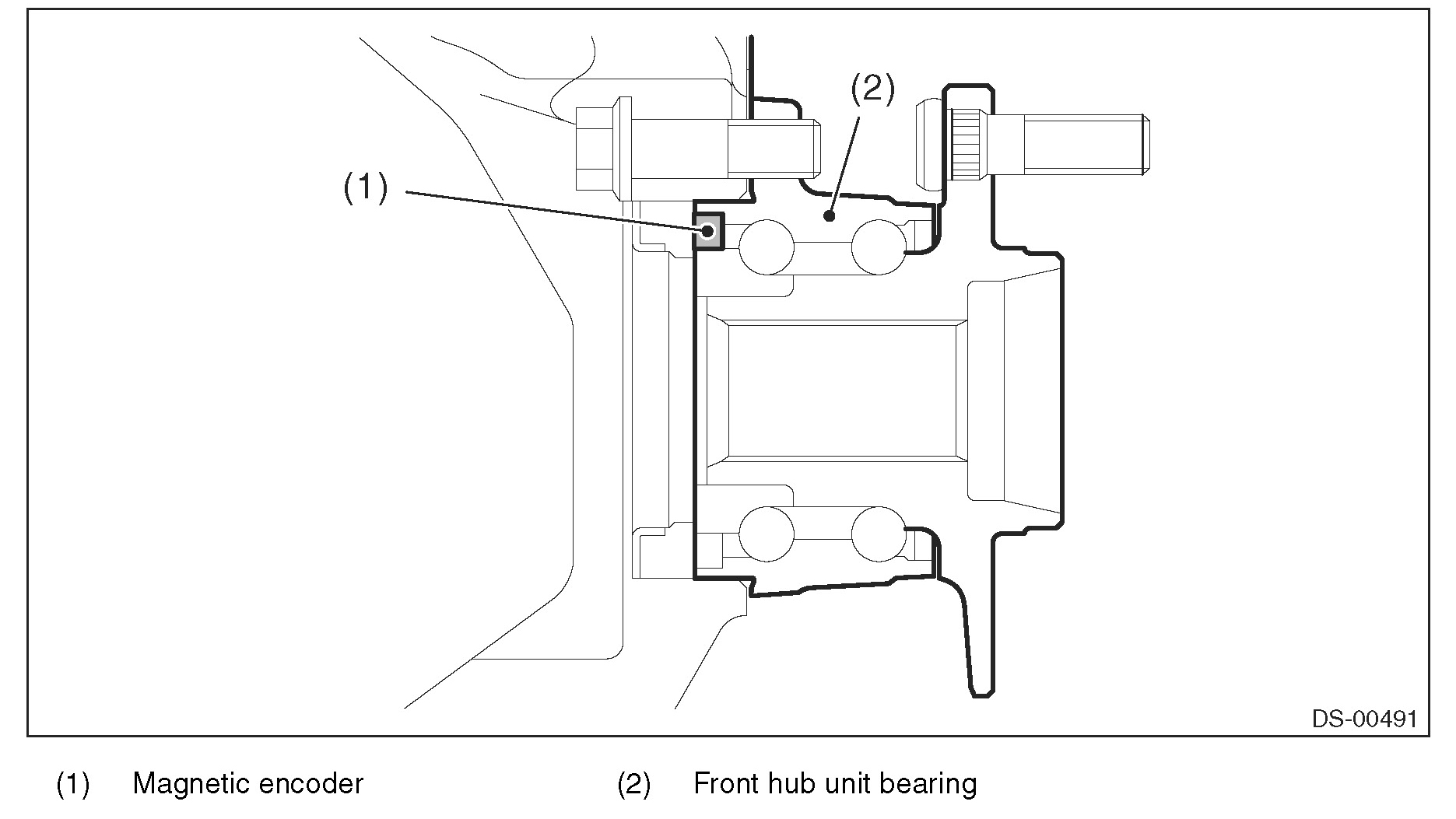 (2)

(1)

DS-00491

(1) Magnetic encoder

(2) Front hub unit bearing