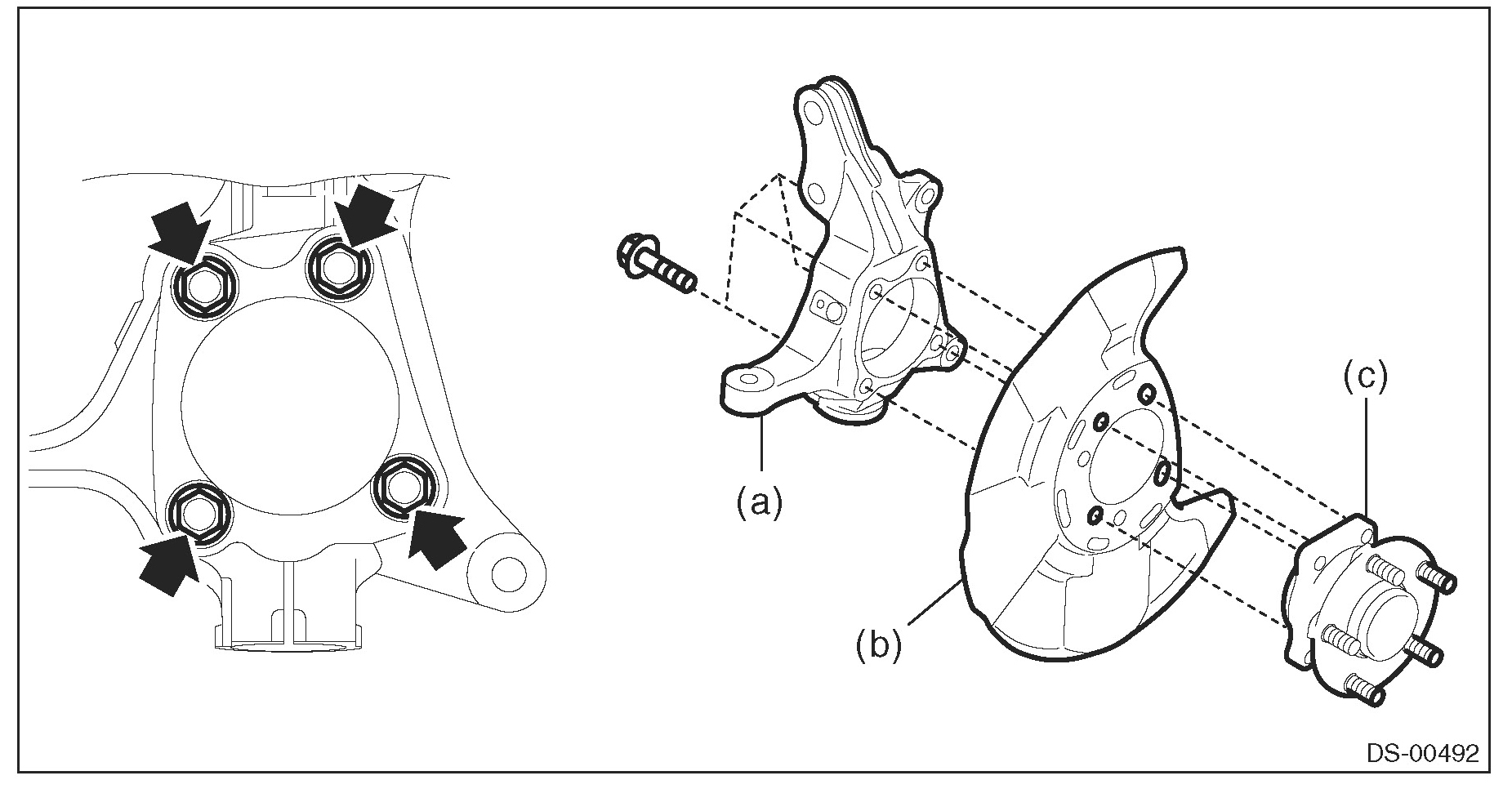 (a)

(b)

(c)

DS-00492