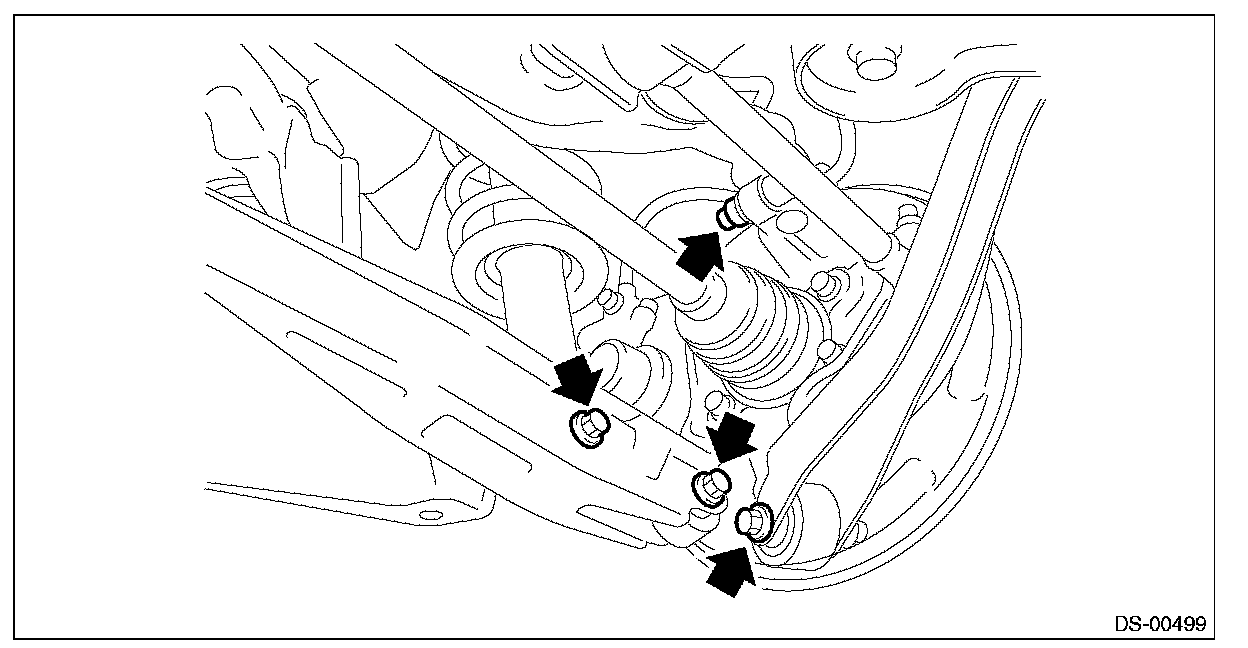 DS-00499