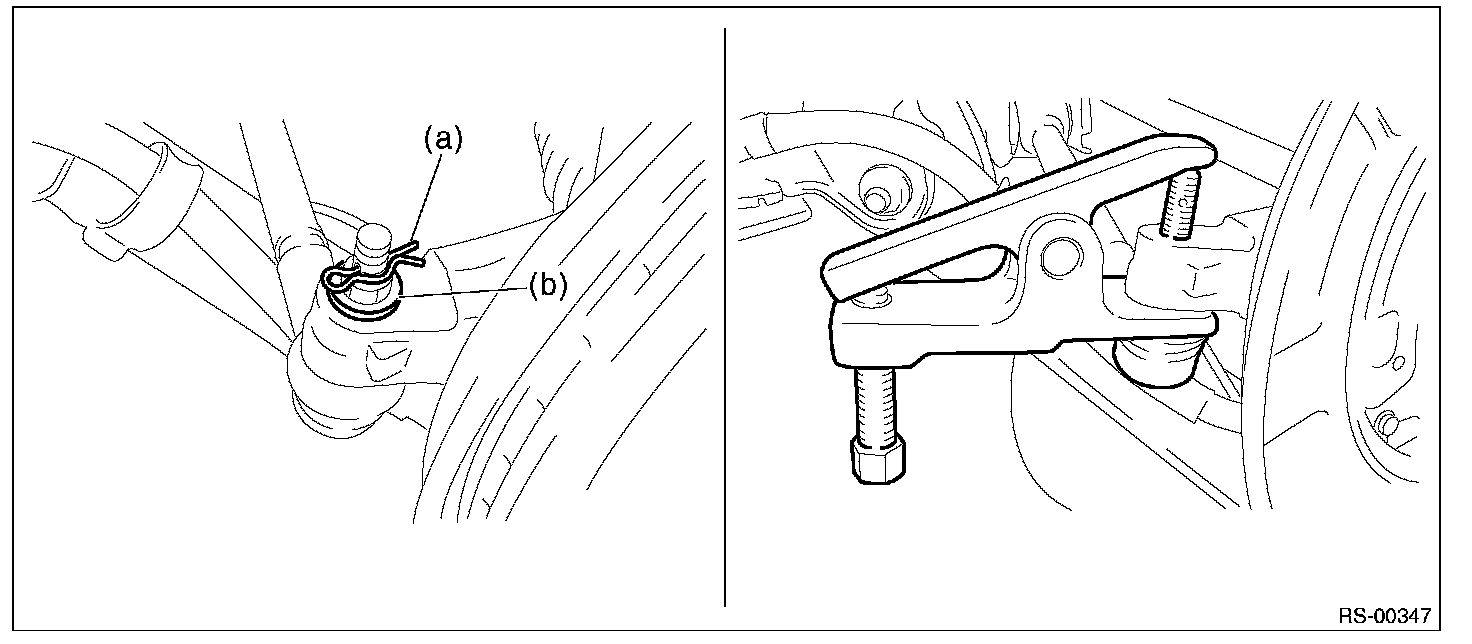 (a)
(b)
RS-00347