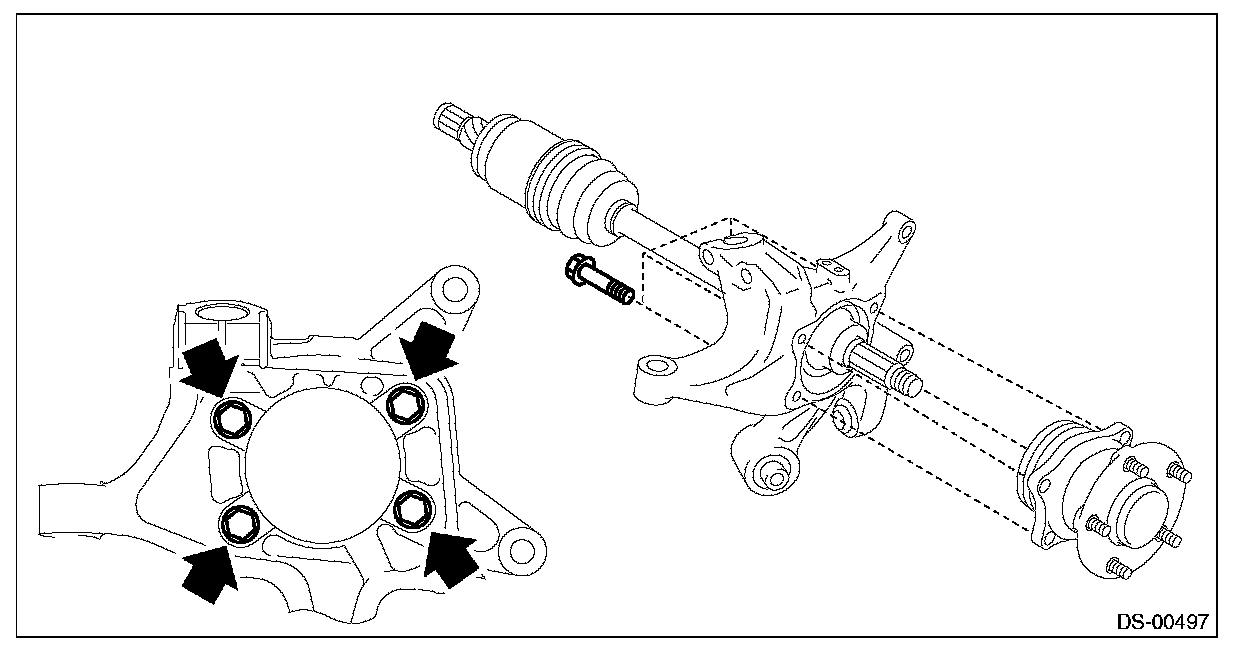 DS-00497