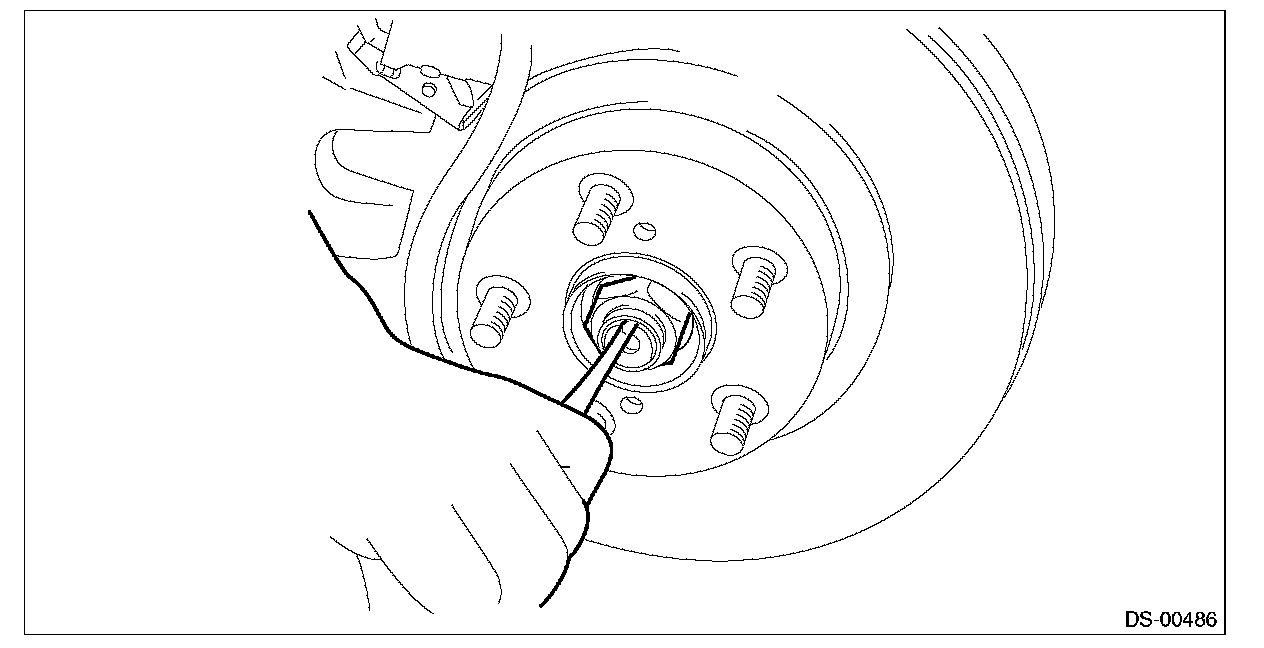 DS-00486