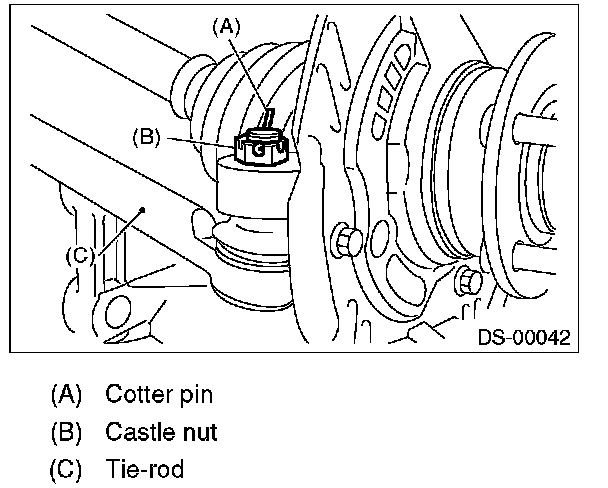 (A)

(B)

(C)

DS-00042

(A) Cotter pin
(B) Castle nut
(C) Tie-rod