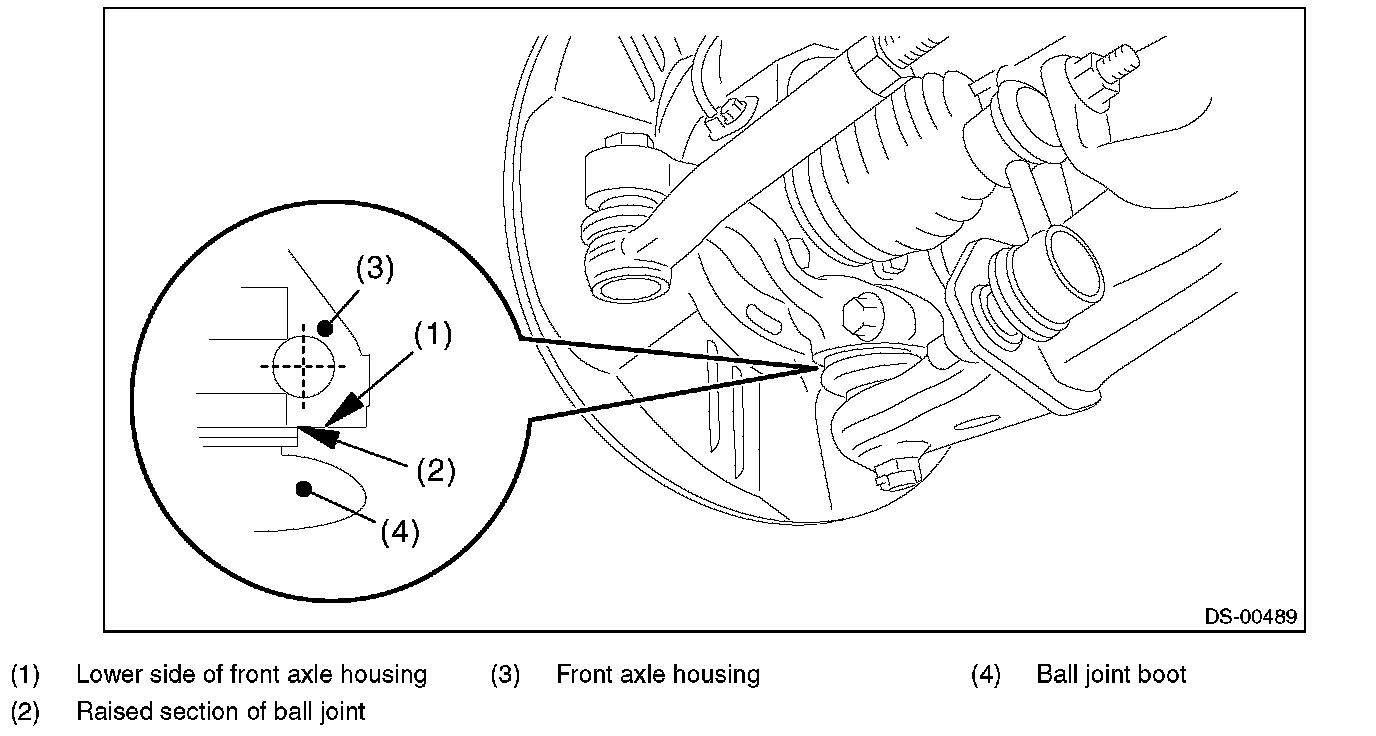 (3)
(1)
(2)
(4)
DS-00489

(1) Lower side of front axle housing
(2) Raised section of ball joint
(3) Front axle housing
(4) Ball joint boot