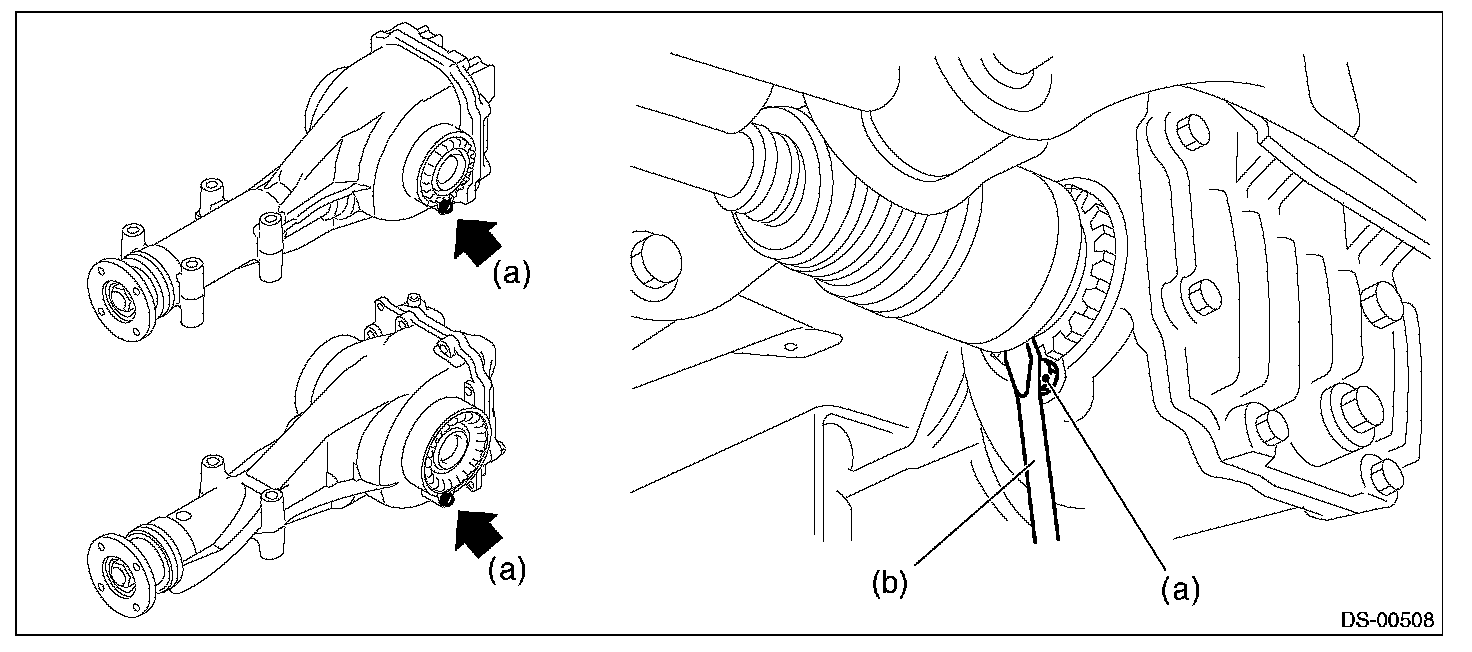 (a)
(a)
(b)
(a)
DS-00508